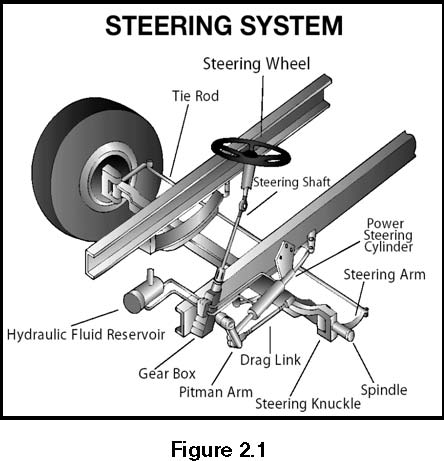 STEERING SYSTEM

Steering Wheel

Tie Rod

Steering Shaft

Power Steering Cylinder

Steering Arm

Hydraulic Fluid Reservoir

Gear Box

Drag Link

Pitman Arm

Steering Knuckle

Spindle

Figure 2.1